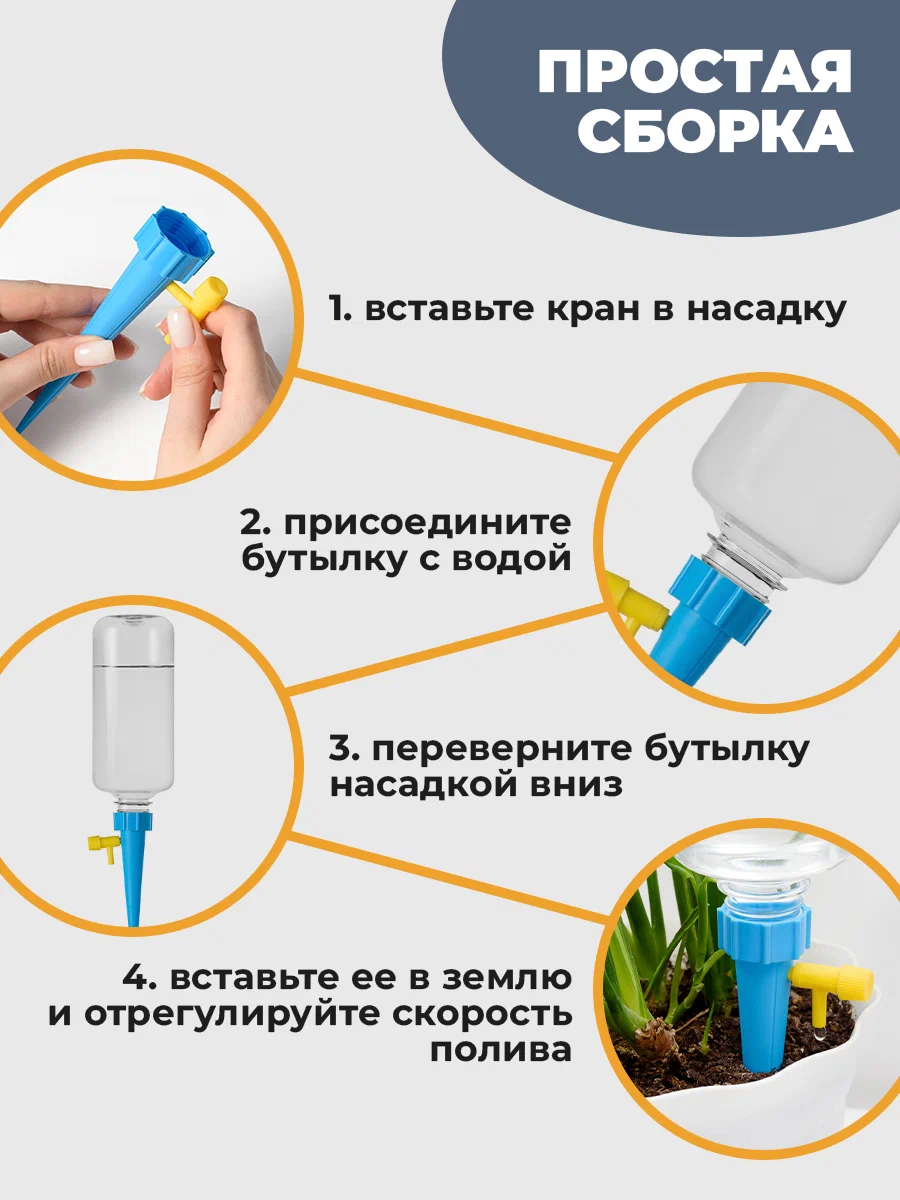 ПРОСТАЯ СБОРКА

1. вставьте кран в насадку

2. присоедините бутылку с водой

3. переверните бутылку насадкой вниз

4. вставьте ее в землю и отрегулируйте скорость полива