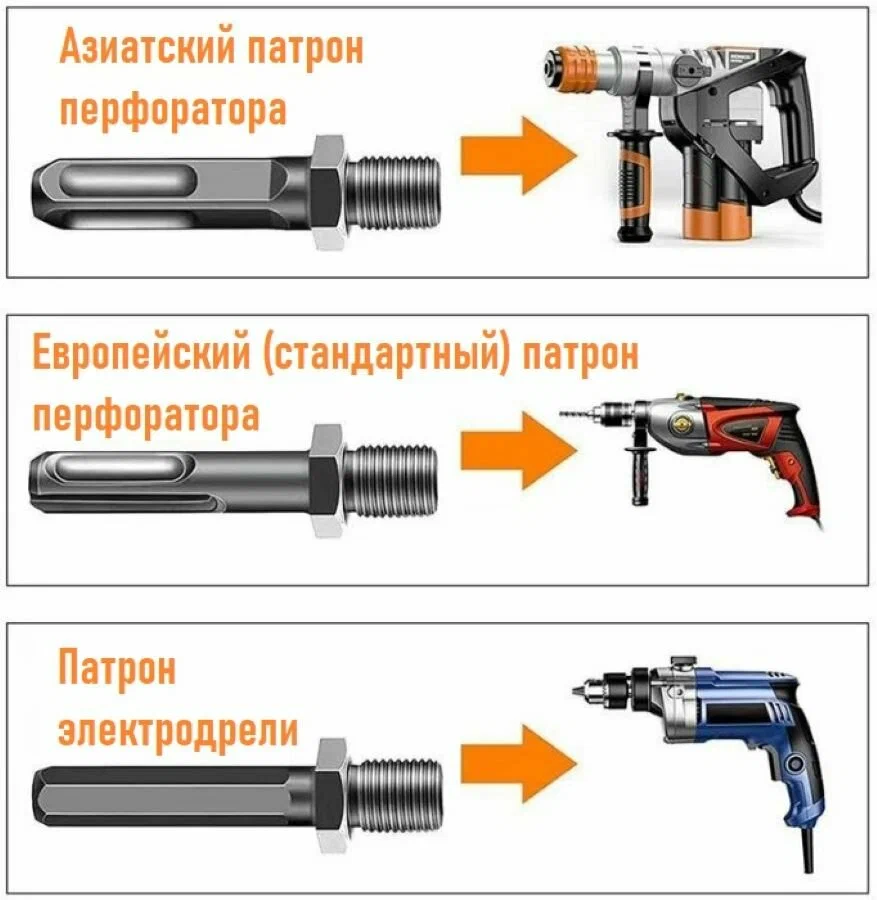 Азиатский патрон перфоратора

Европейский (стандартный) патрон перфоратора

Патрон электродрели